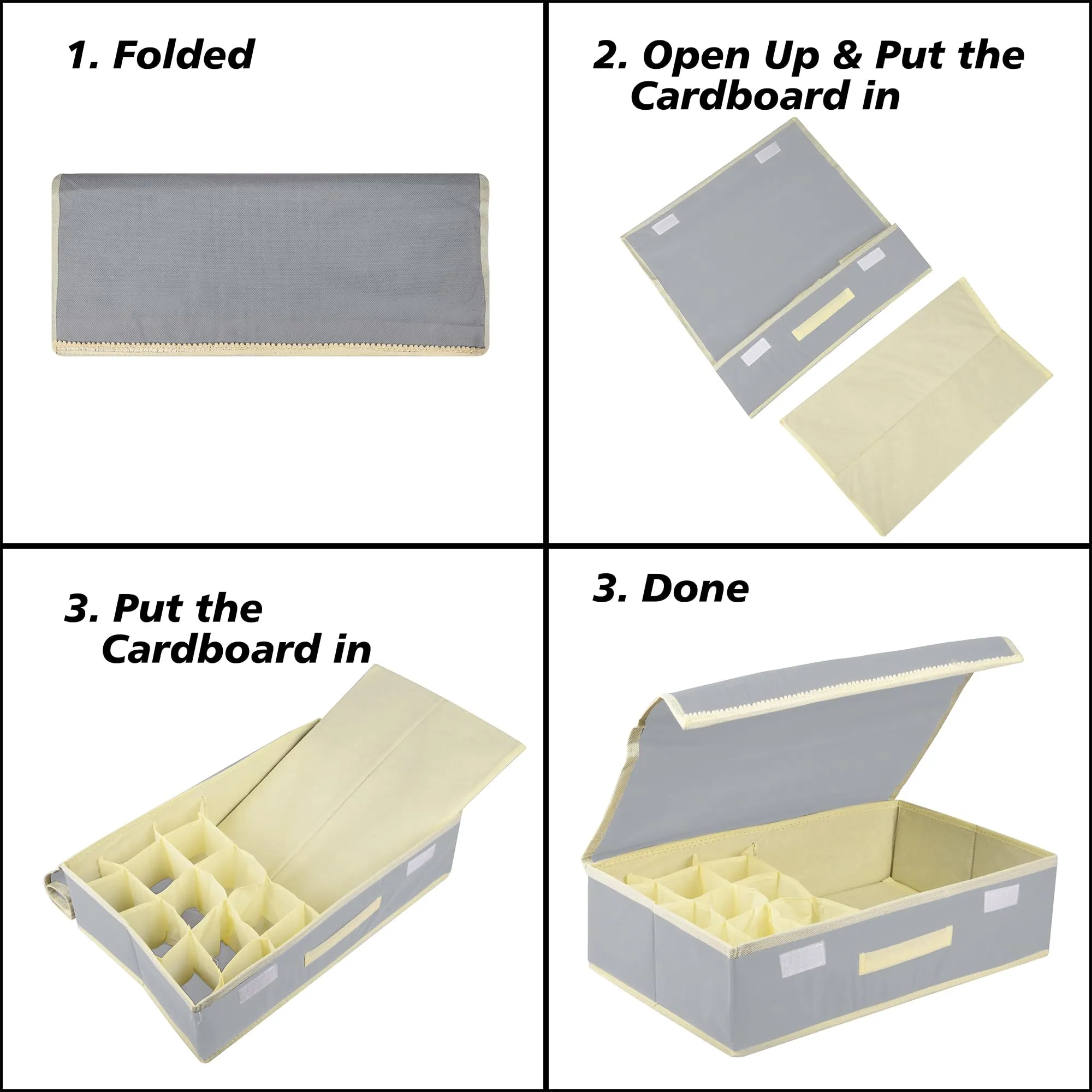 1. Folded

2. Open Up & Put the Cardboard in

3. Put the Cardboard in

3. Done